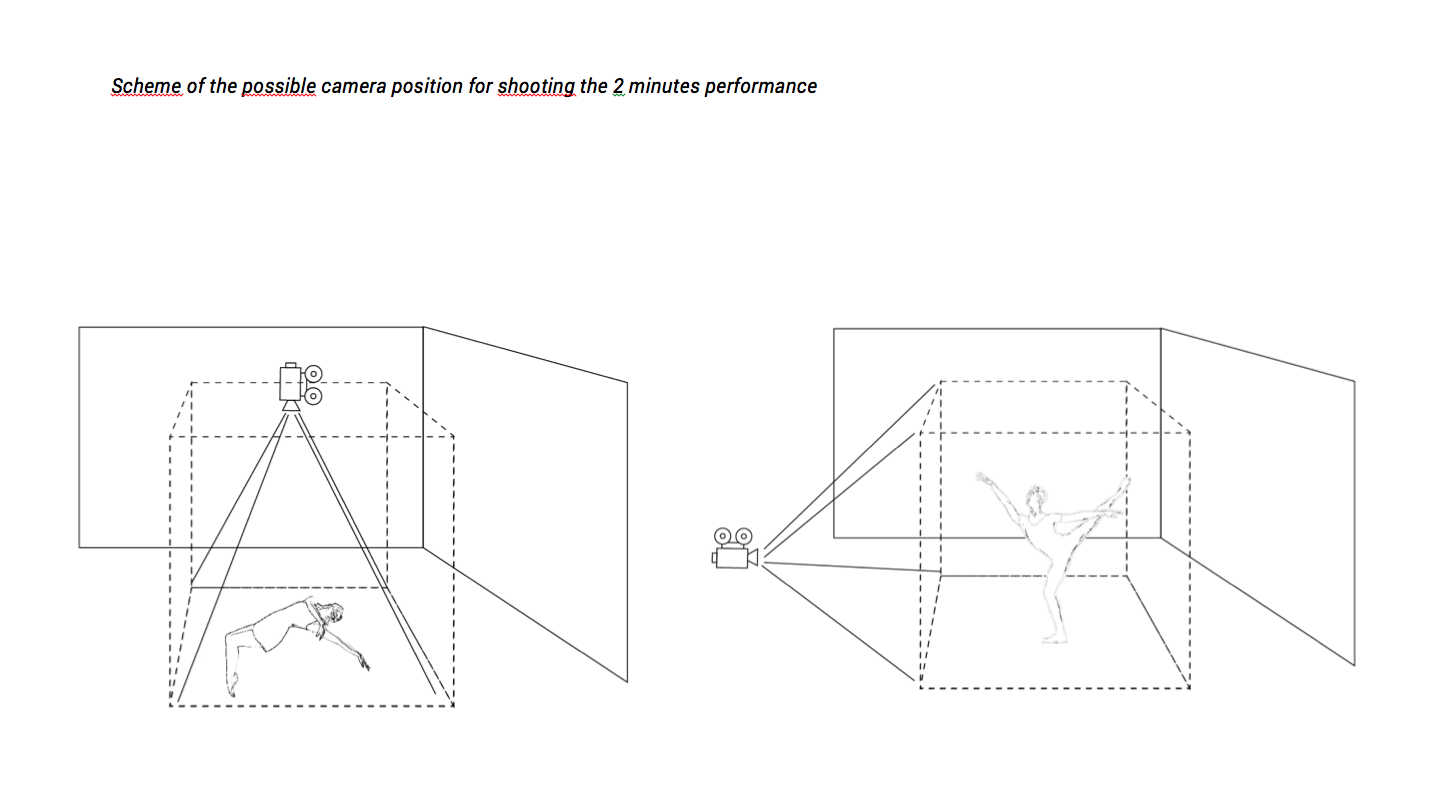 Scheme of the possible camera position for shooting the 2 minutes performance